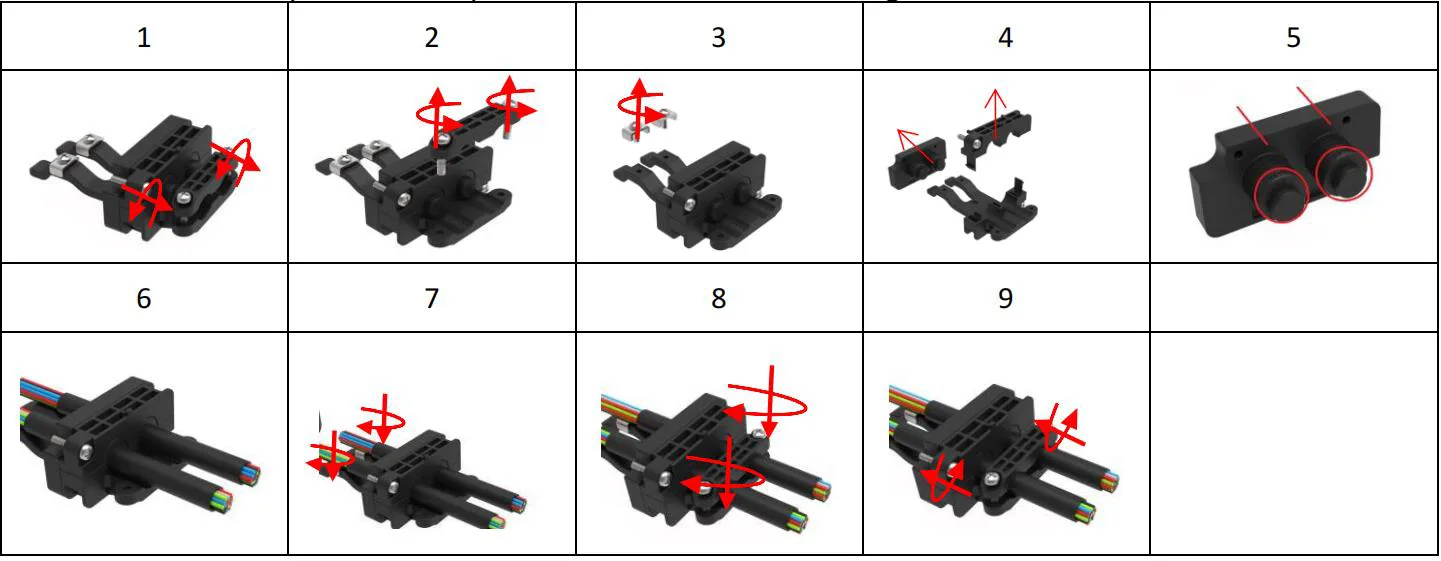 | 1 | 2 | 3 | 4 | 5 |
|---|---|---|---|---|
| | | | | |
| 6 | 7 | 8 | 9 | |
| | | | | |